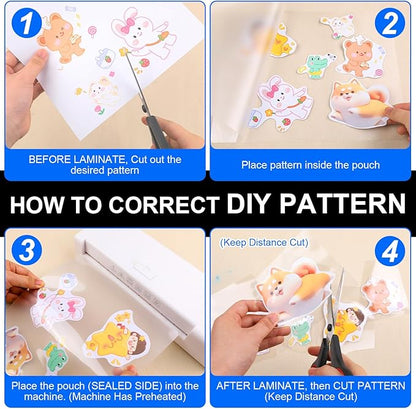 1

BEFORE LAMINATE, Cut out the desired pattern

2

Place pattern inside the pouch

HOW TO CORRECT DIY PATTERN

3

Place the pouch (SEALED SIDE) into the machine. (Machine Has Preheated)

(Keep Distance Cut)

4

AFTER LAMINATE, then CUT PATTERN (Keep Distance Cut)