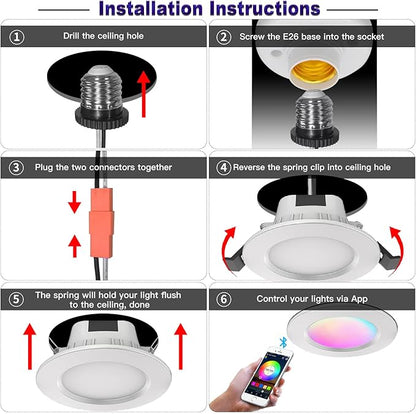 Installation Instructions

① Drill the ceiling hole

② Screw the E26 base into the socket

③ Plug the two connectors together

④ Reverse the spring clip into ceiling hole

⑤ The spring will hold your light flush to the ceiling, done

⑥ Control your lights via App