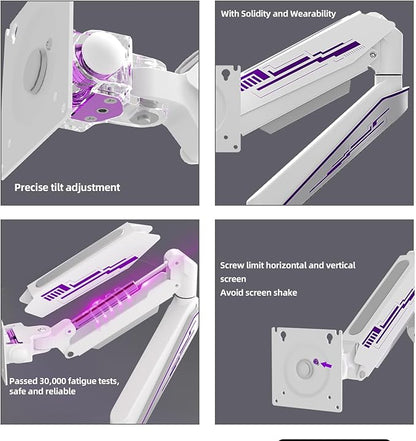 Precise tilt adjustment

With Solidity and Wearability

Passed 30,000 fatigue tests, safe and reliable

Screw limit horizontal and vertical screen
Avoid screen shake