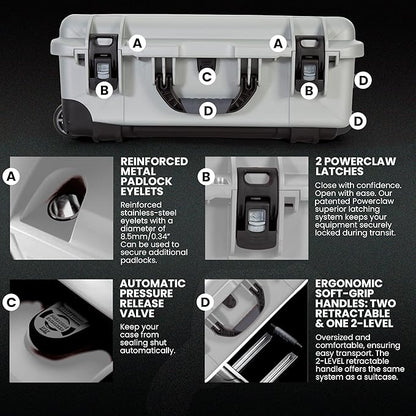 A A B C B D D D

A

REINFORCED METAL PADLOCK EYELETS

Reinforced stainless-steel eyelets with a diameter of 8.5mm/0.34" Can be used to secure additional padlocks.

B

2 POWERCLAW LATCHES

Close with confidence. Open with ease. Our patented Powerclaw superior latching system keeps your equipment securely locked during transit.

C

AUTOMATIC PRESSURE RELEASE VALVE

Keep your case from sealing shut automatically.

D

ERGONOMIC SOFT-GRIP HANDLES: TWO RETRACTABLE & ONE 2-LEVEL

Oversized and comfortable, ensuring easy transport. The 2-LEVEL retractable handle offers the same system as a suitcase.